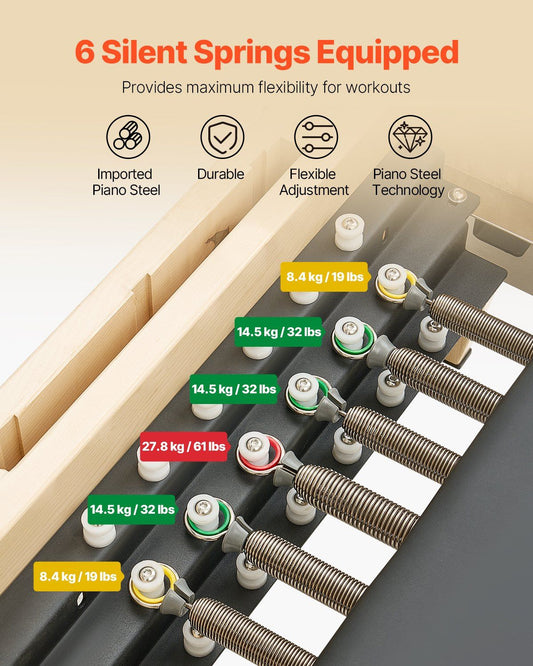 6 Silent Springs Equipped

Provides maximum flexibility for workouts

Imported Piano Steel

Durable

Flexible Adjustment

Piano Steel Technology

8.4 kg / 19 lbs

14.5 kg / 32 lbs

14.5 kg / 32 lbs

27.8 kg / 61 lbs

14.5 kg / 32 lbs

8.4 kg / 19 lbs