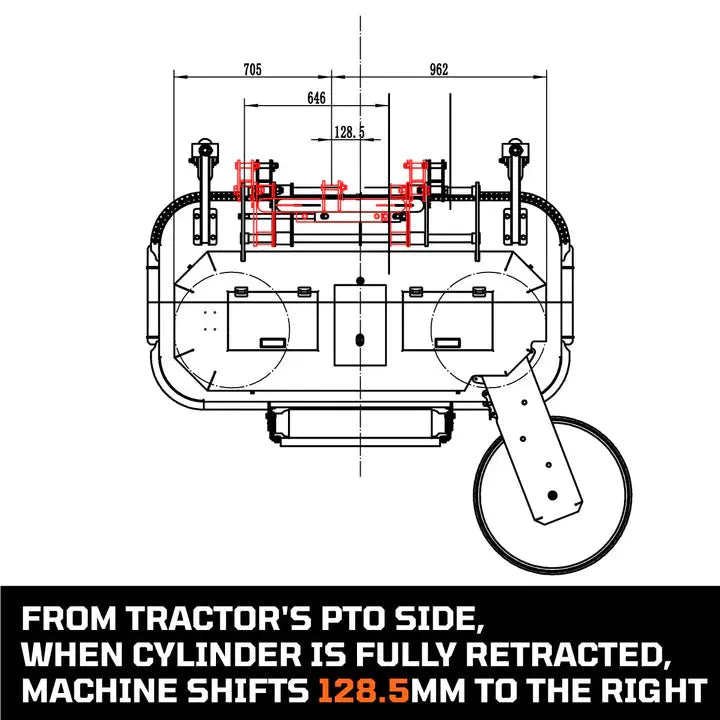 705

962

646

128.5

FROM TRACTOR'S PTO SIDE, WHEN CYLINDER IS FULLY RETRACTED, MACHINE SHIFTS 128.5MM TO THE RIGHT