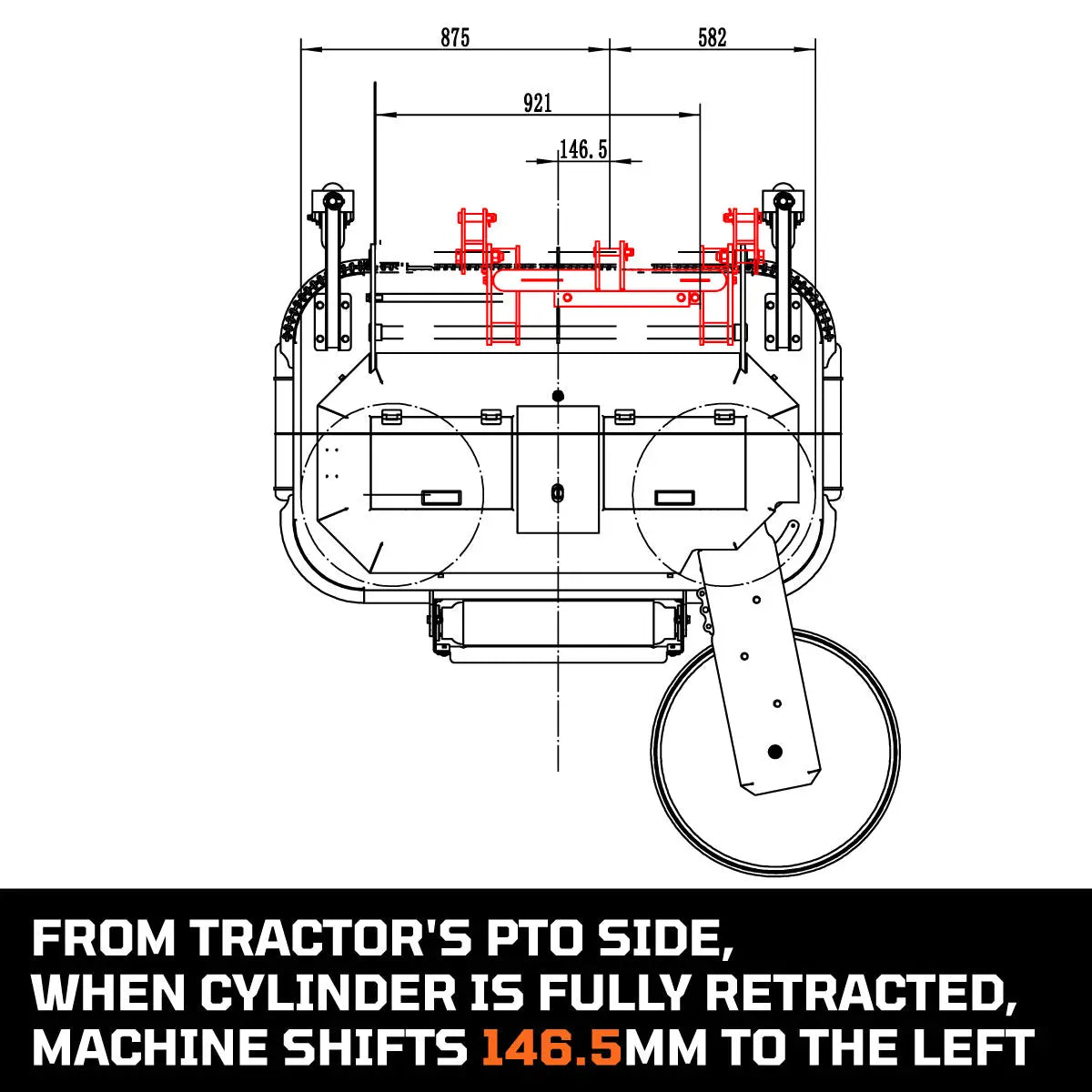 875

582

921

146.5

FROM TRACTOR'S PTO SIDE,
WHEN CYLINDER IS FULLY RETRACTED,
MACHINE SHIFTS 146.5MM TO THE LEFT